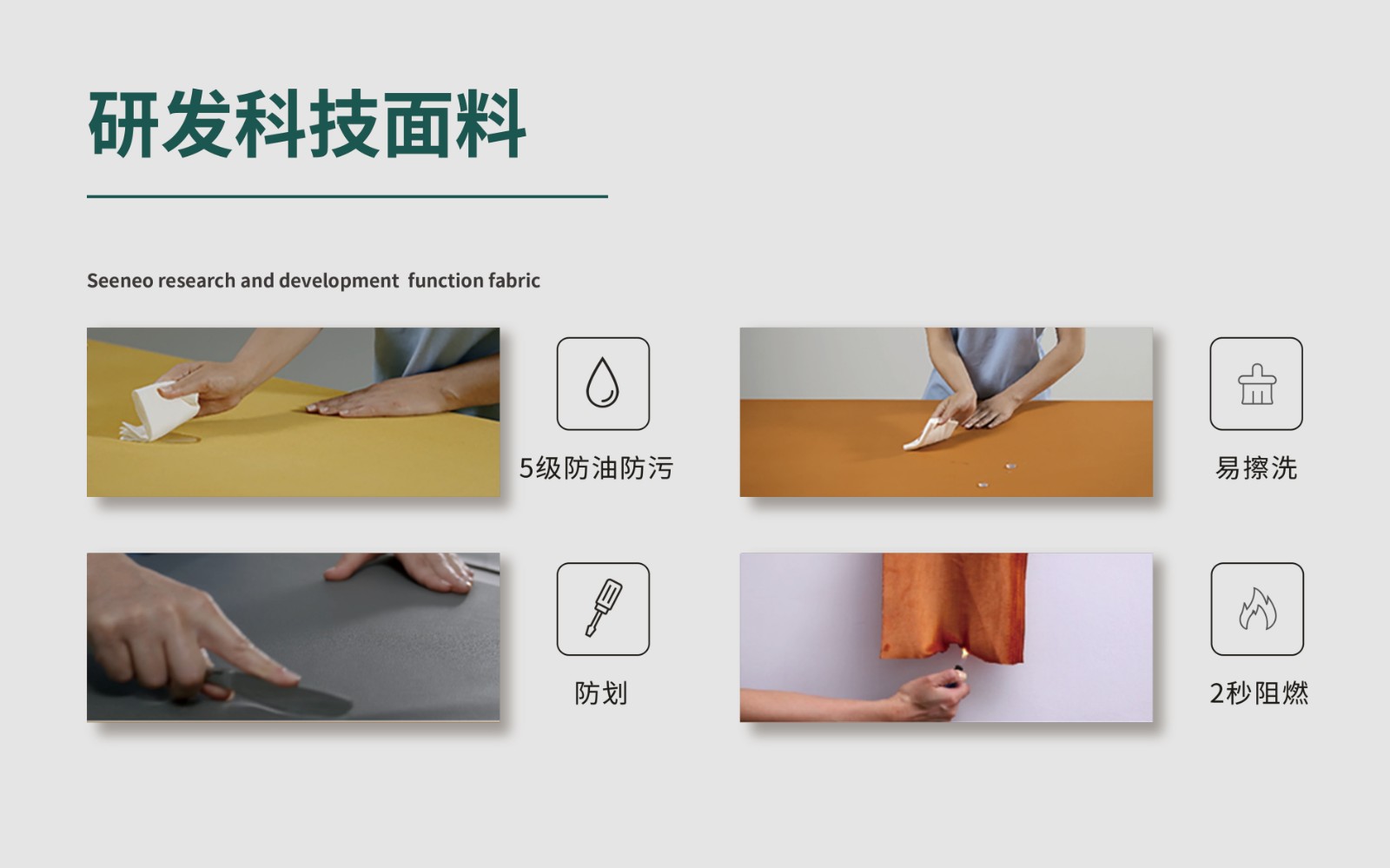 研发科技面料

Seeneo research and development function fabric

5级防油防污

易擦洗

防划

2秒阻燃